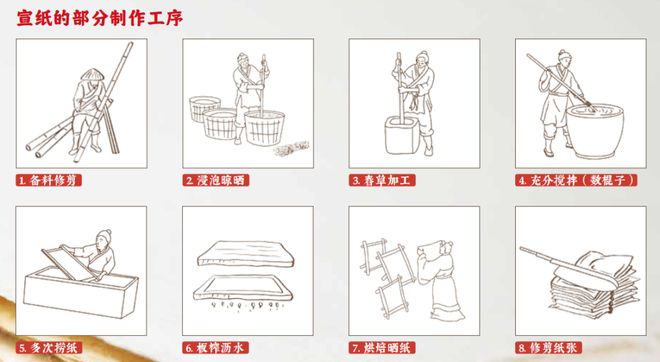 宣纸的部分制作工序

1. 备料修剪

2. 浸泡晾晒

3. 舂草加工

4. 充分搅拌（数棍子）

5. 多次捞纸

6. 板榨沥水

7. 烘焙晒纸

8. 修剪纸张